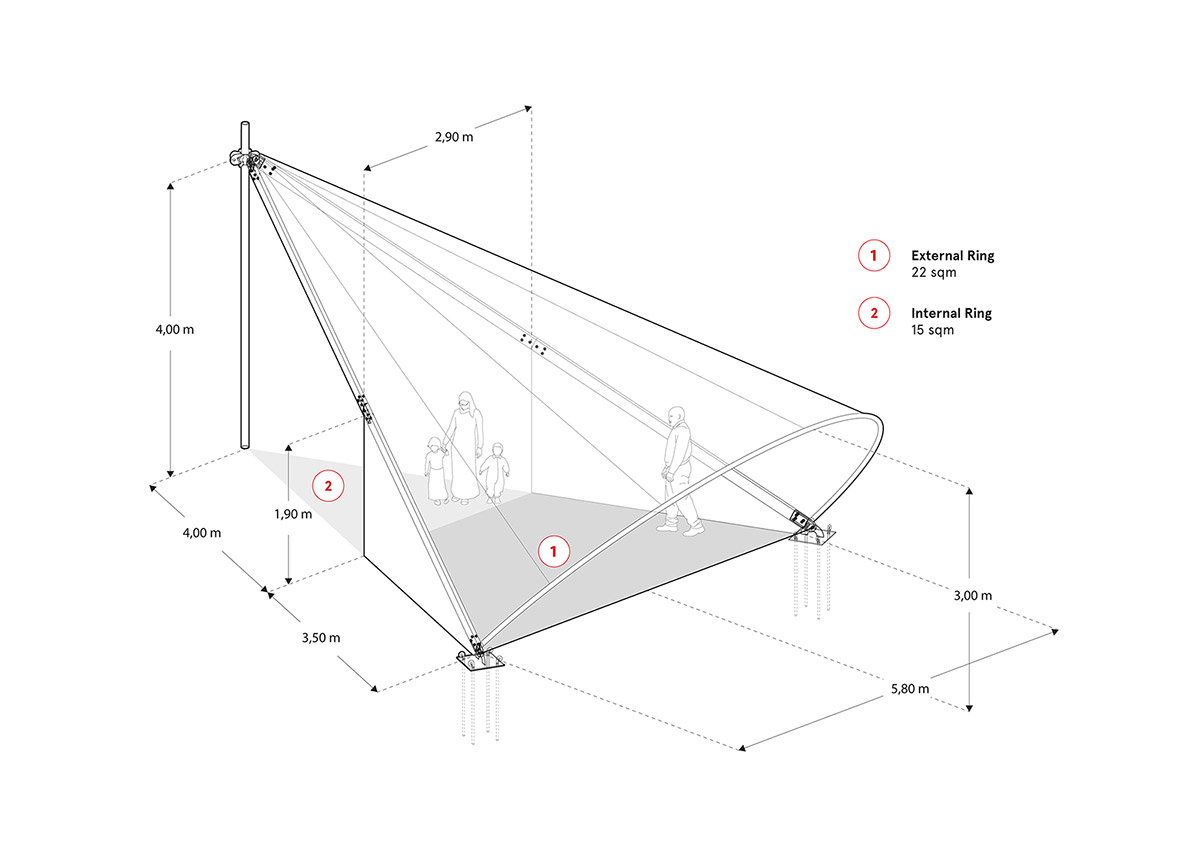 2,90 m

1 External Ring
22 sqm

2 Internal Ring
15 sqm

4,00 m

2

1,90 m

4,00 m

1

3,50 m

3,00 m

5,80 m