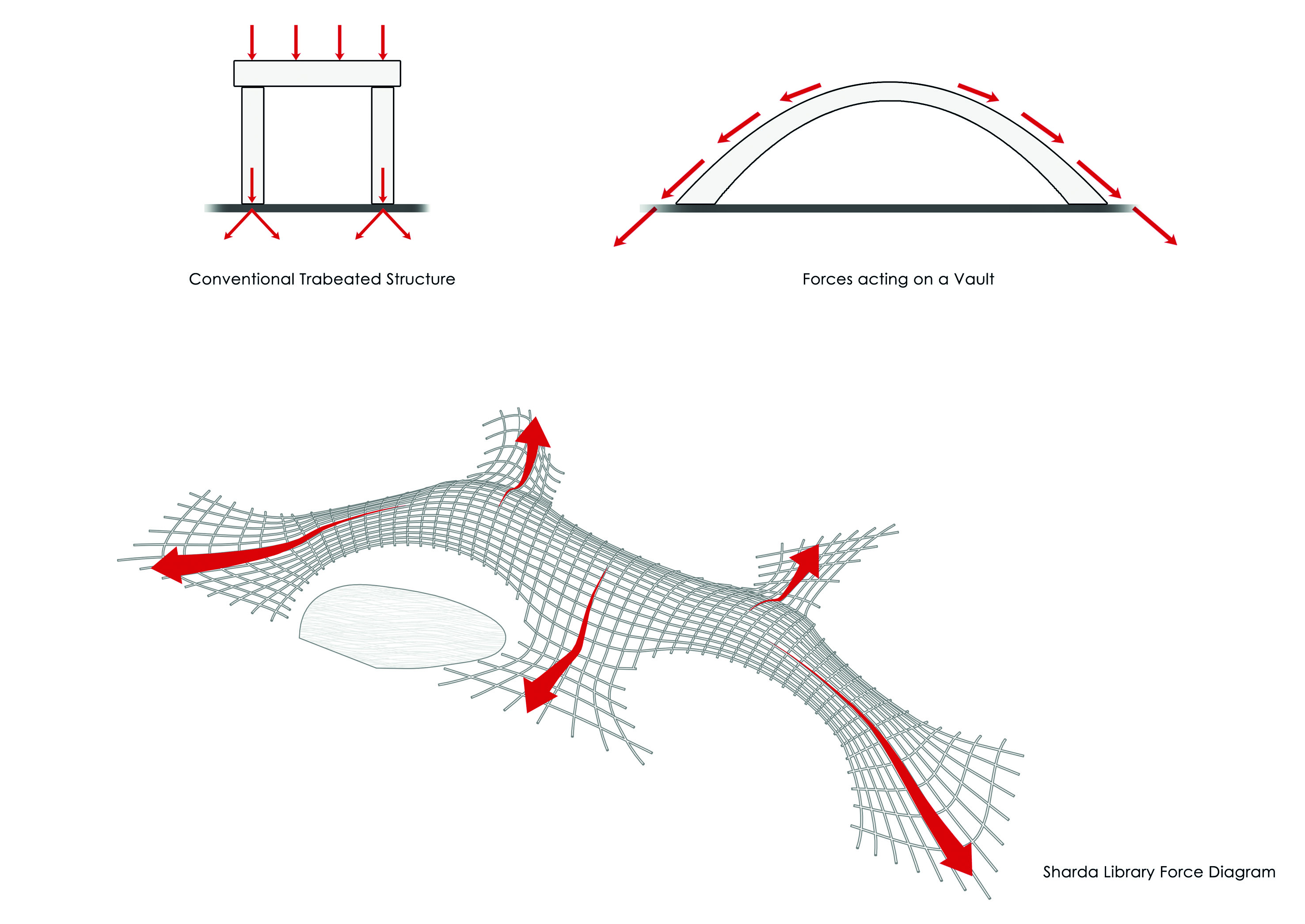 Conventional Trabeated Structure

Forces acting on a Vault

Sharda Library Force Diagram