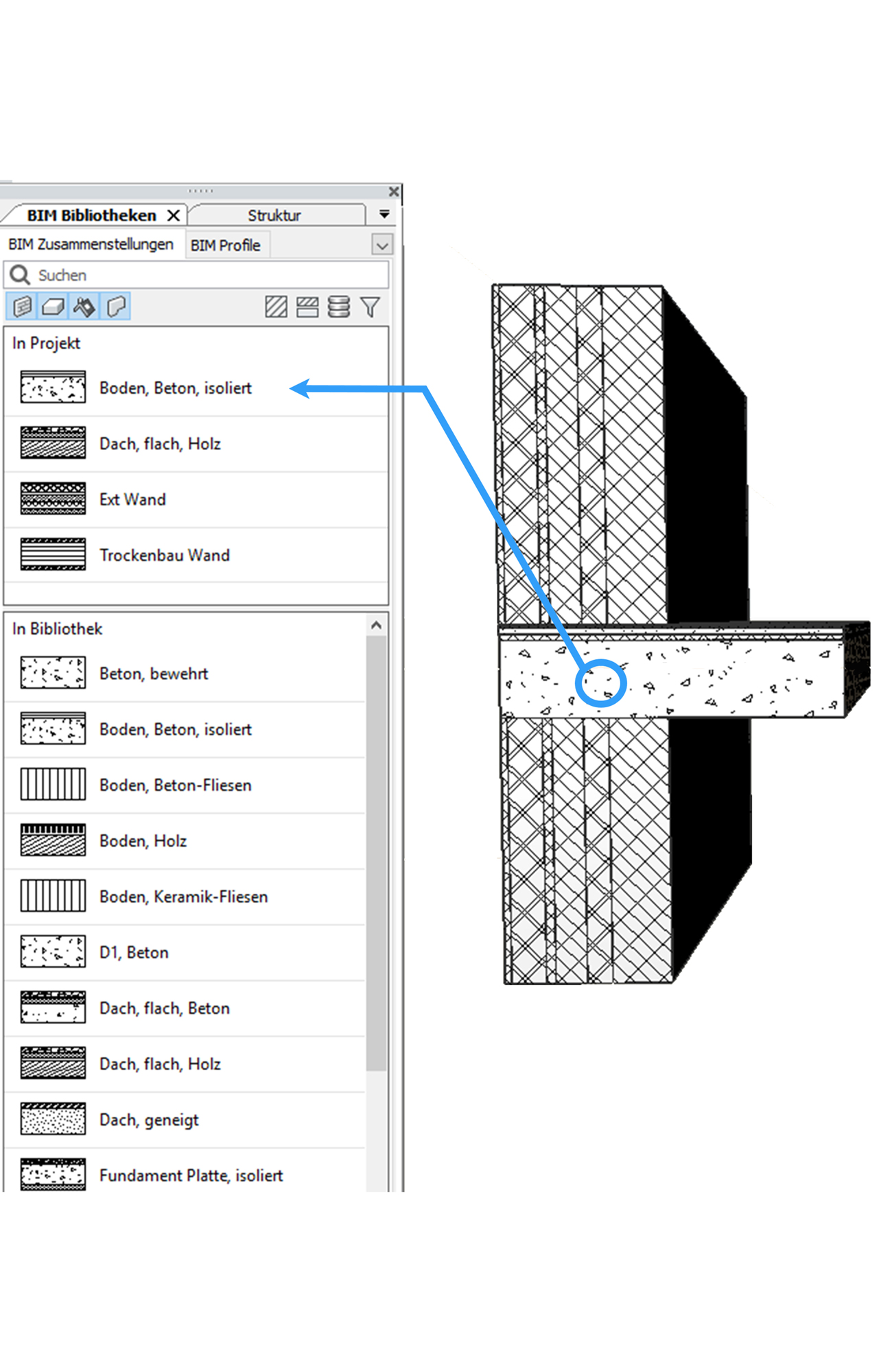 BIM Bibliotheken
Struktur

BIM Zusammenstellungen
BIM Profile

Suchen

In Projekt

Boden, Beton, isoliert

Dach, flach, Holz

Ext Wand

Trockenbau Wand

In Bibliothek

Beton, bewehrt

Boden, Beton, isoliert

Boden, Beton-Fliesen

Boden, Holz

Boden, Keramik-Fliesen

D1, Beton

Dach, flach, Beton

Dach, flach, Holz

Dach, geneigt

Fundament Platte, isoliert