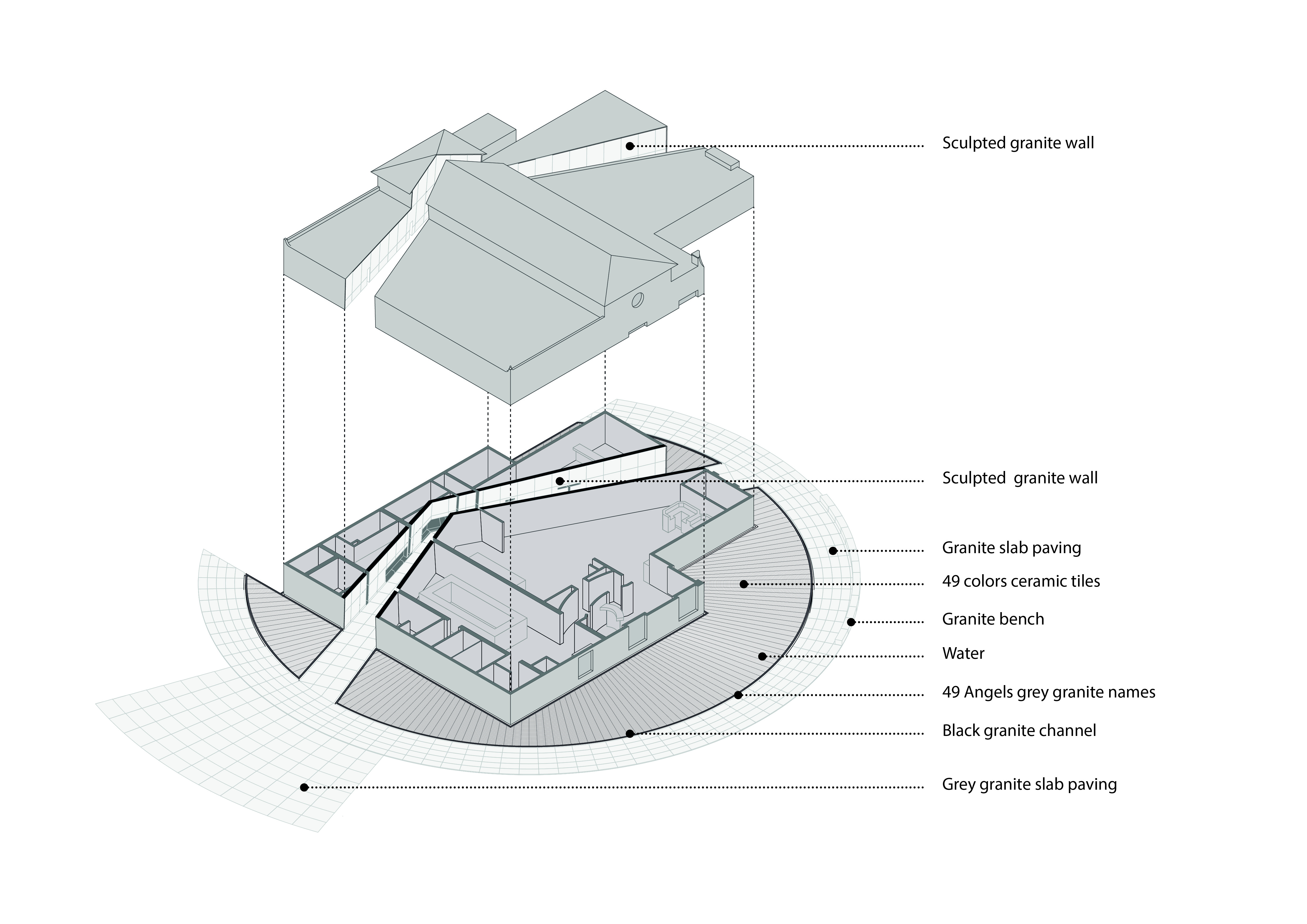 Sculpted granite wall

Sculpted  granite wall

Granite slab paving

49 colors ceramic tiles

Granite bench

Water

49 Angels grey granite names

Black granite channel

Grey granite slab paving