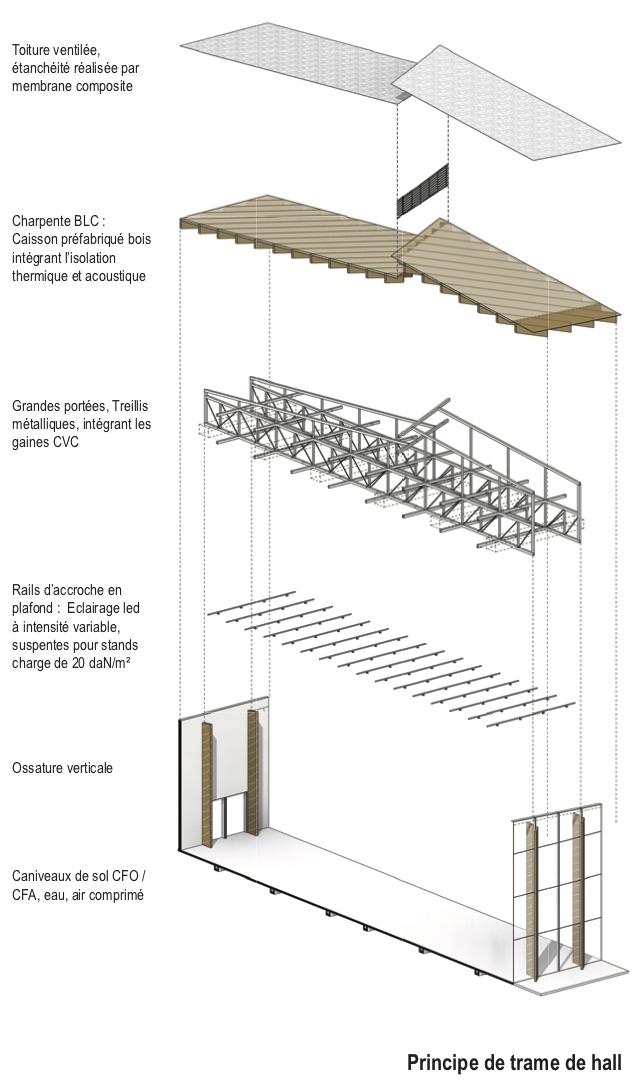 Toiture ventilée, étanchéité réalisée par membrane composite

Charpente BLC : Caisson préfabriqué bois intégrant l'isolation thermique et acoustique

Grandes portées, Treillis métalliques, intégrant les gaines CVC

Rails d'accroche en plafond : Eclairage led à intensité variable, suspentes pour stands charge de 20 daN/m²

Ossature verticale

Caniveaux de sol CFO / CFA, eau, air comprimé

Principe de trame de hall