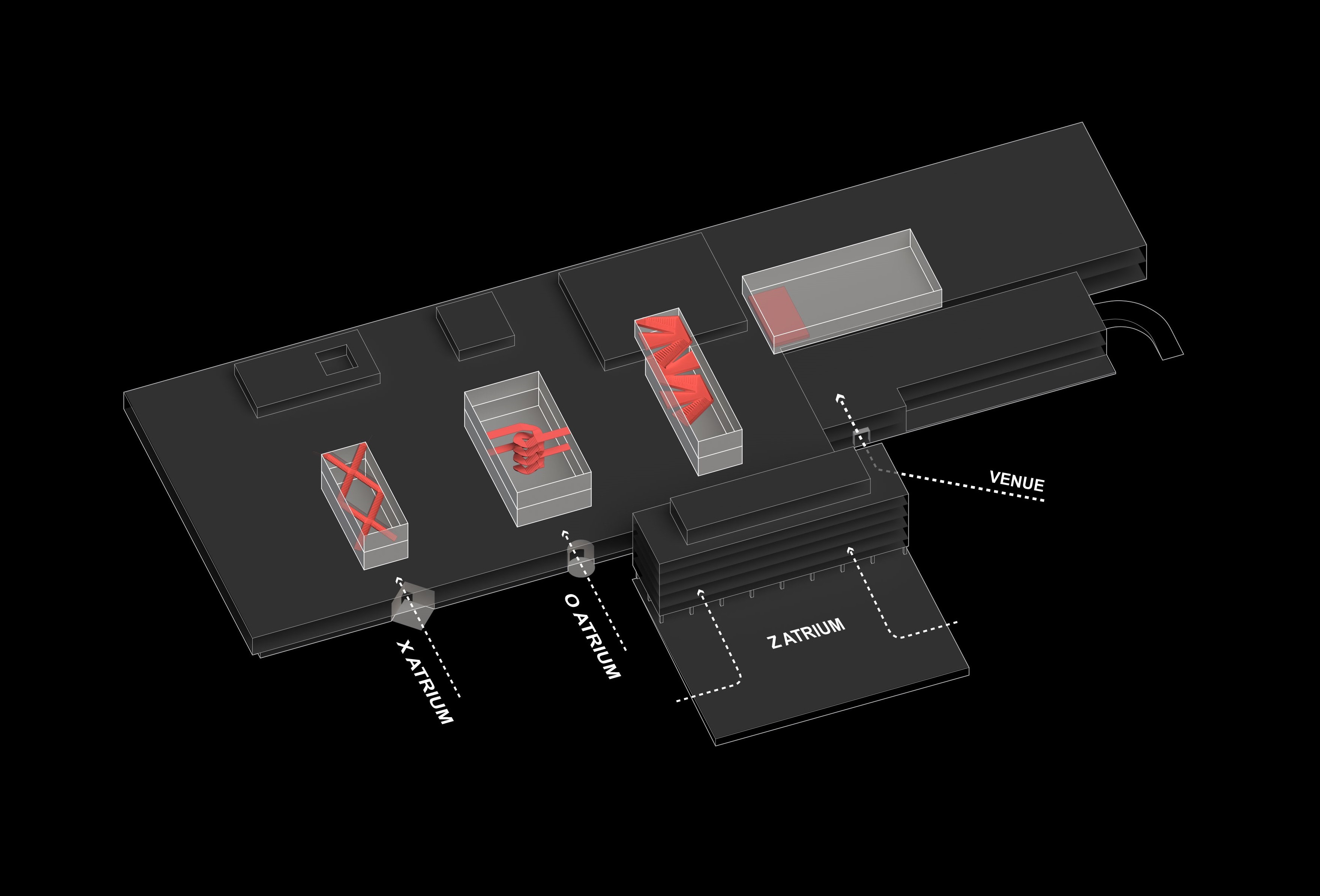 VENUE

X ATRIUM

O ATRIUM

Z ATRIUM