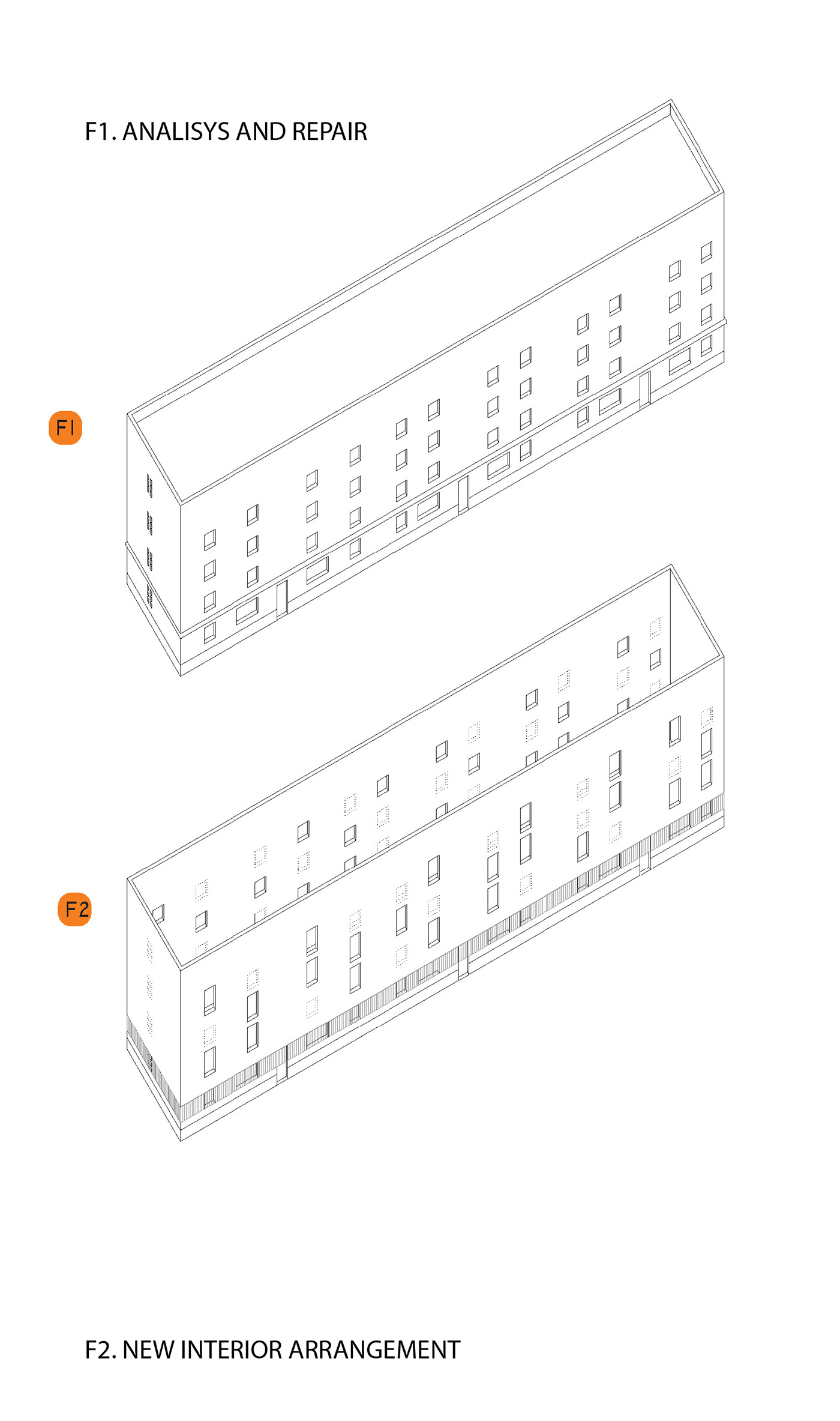 F1. ANALISYS AND REPAIR

F1

F2

F2. NEW INTERIOR ARRANGEMENT