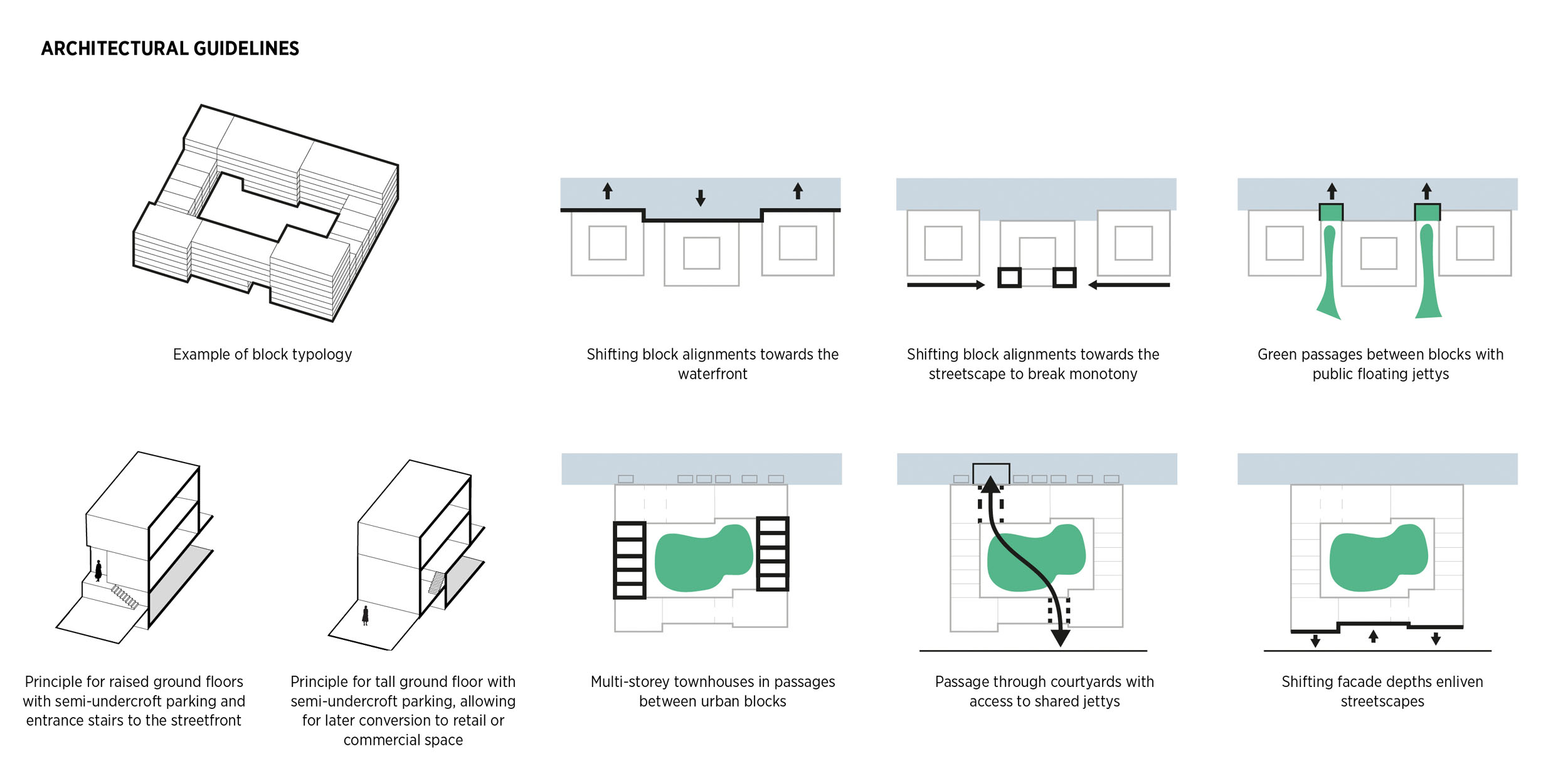 ARCHITECTURAL GUIDELINES

Example of block typology

Shifting block alignments towards the waterfront

Shifting block alignments towards the streetscape to break monotony

Green passages between blocks with public floating jettys

Principle for raised ground floors with semi-undercroft parking and entrance stairs to the streetfront

Principle for tall ground floor with semi-undercroft parking, allowing for later conversion to retail or commercial space

Multi-storey townhouses in passages between urban blocks

Passage through courtyards with access to shared jettys

Shifting facade depths enliven streetscapes