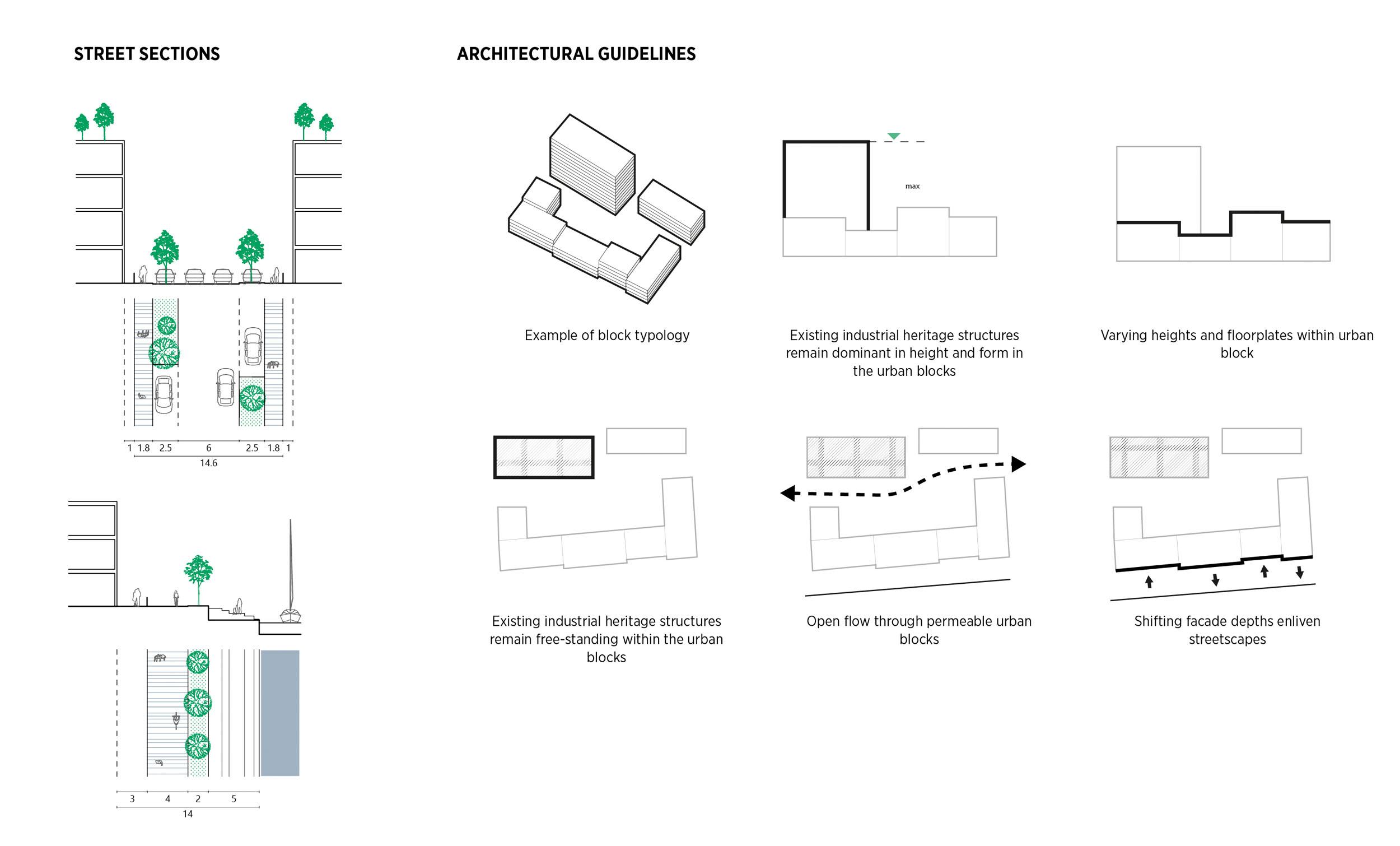 STREET SECTIONS

1 1.8 2.5 6 2.5 1.8 1

14.6

3 4 2 5

14

ARCHITECTURAL GUIDELINES

Example of block typology

max

Existing industrial heritage structures remain dominant in height and form in the urban blocks

Varying heights and floorplates within urban block

Existing industrial heritage structures remain free-standing within the urban blocks

Open flow through permeable urban blocks

Shifting facade depths enliven streetscapes