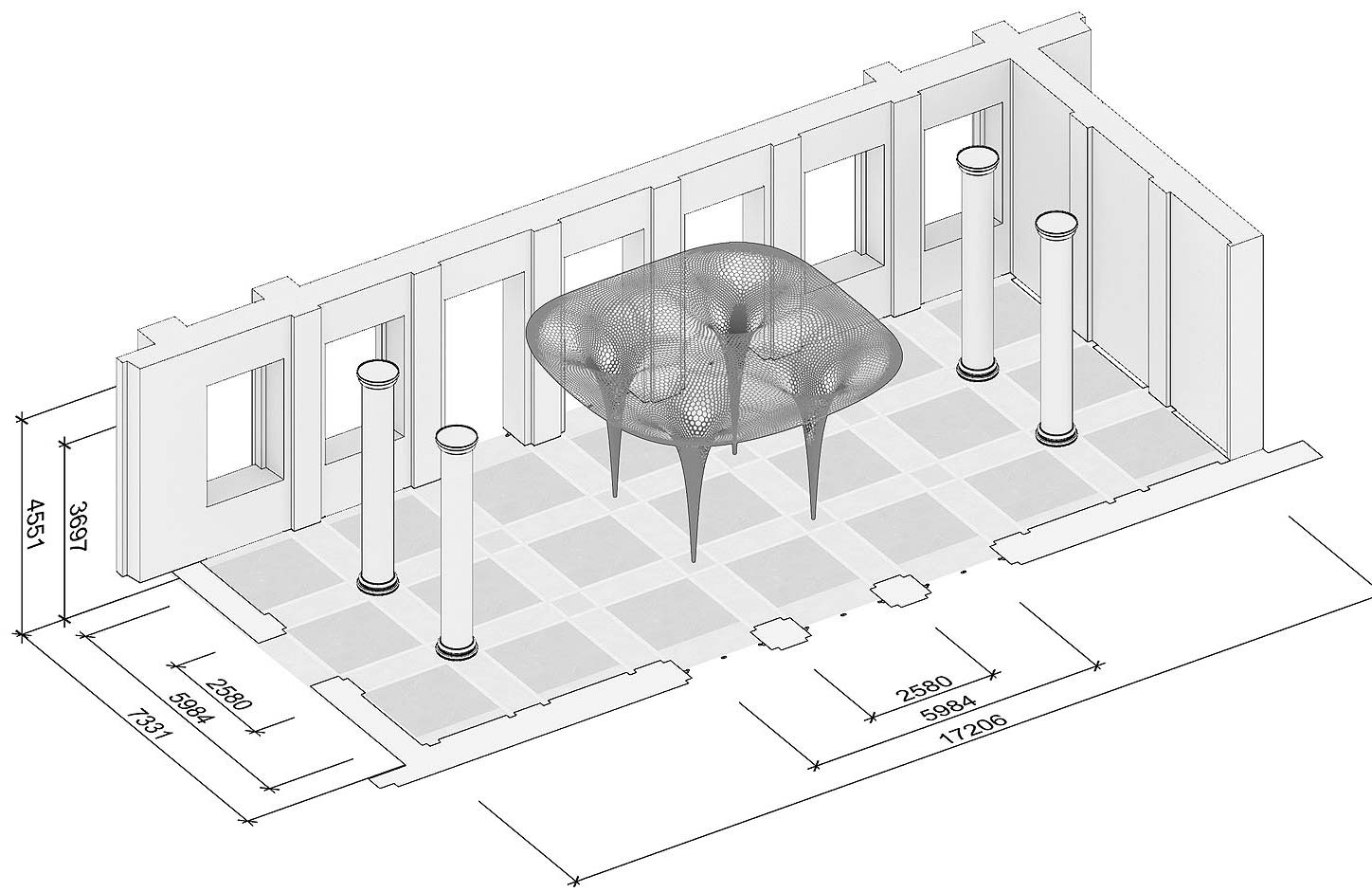 4551
3697
2580
5984
7331
2580
5984
17206