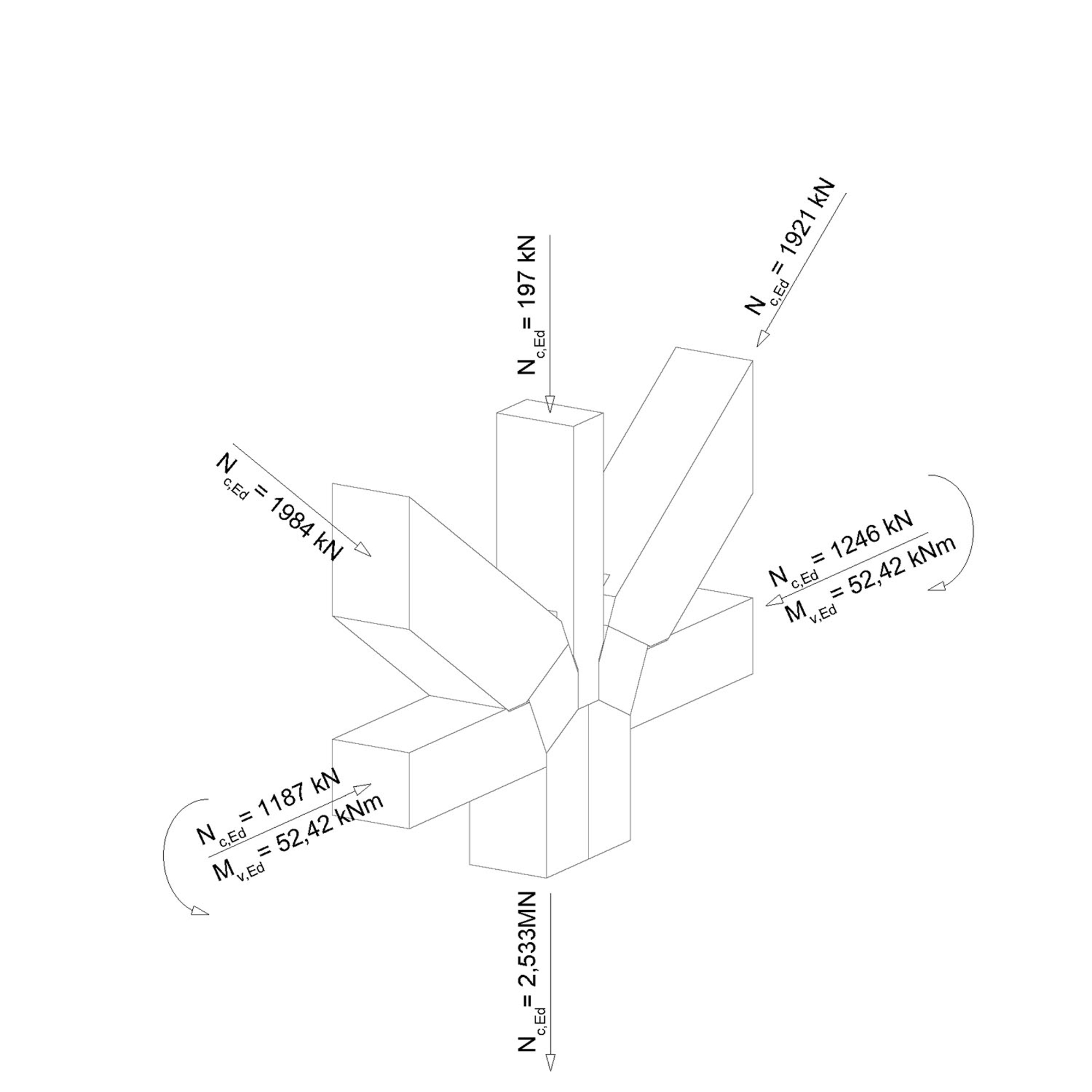 $N_{c,Ed} = 1921$ kN

$N_{c,Ed} = 197$ kN

$N_{c,Ed} = 1984$ kN

$N_{c,Ed} = 1246$ kN
$M_{v,Ed} = 52,42$ kNm

$N_{c,Ed} = 1187$ kN
$M_{v,Ed} = 52,42$ kNm

$N_{c,Ed} = 2,533$MN