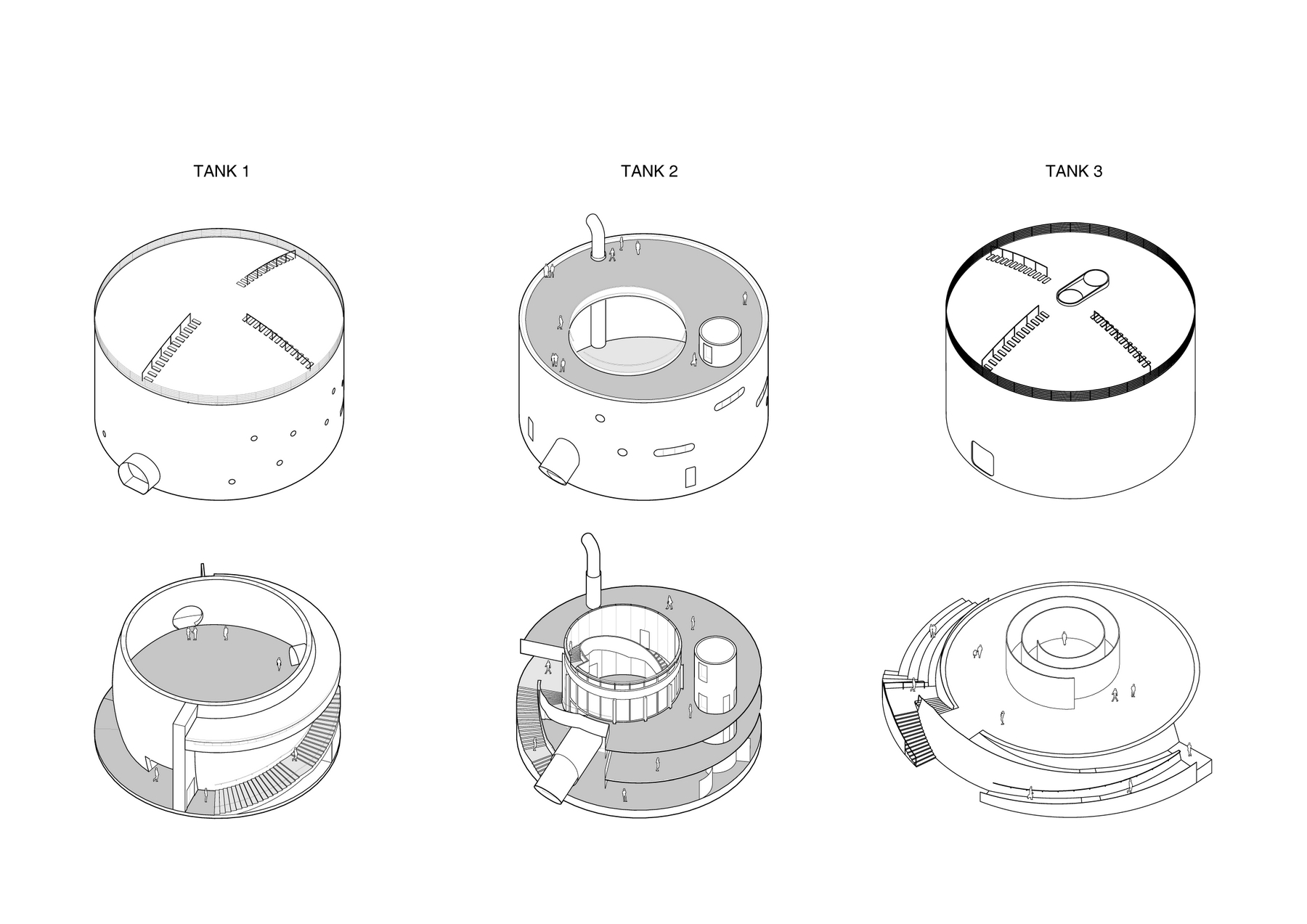 TANK 1

TANK 2

TANK 3