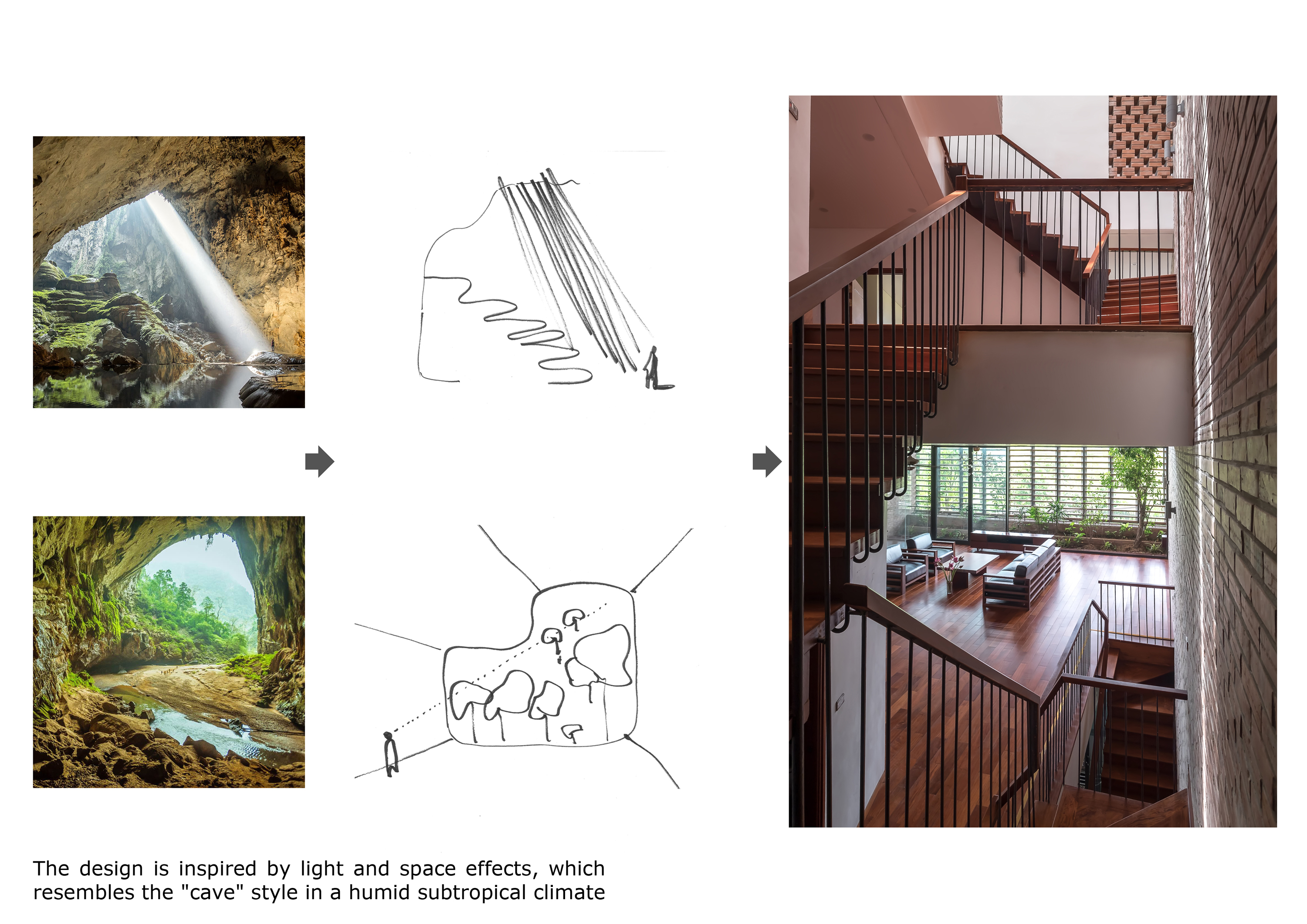 The design is inspired by light and space effects, which resembles the "cave" style in a humid subtropical climate