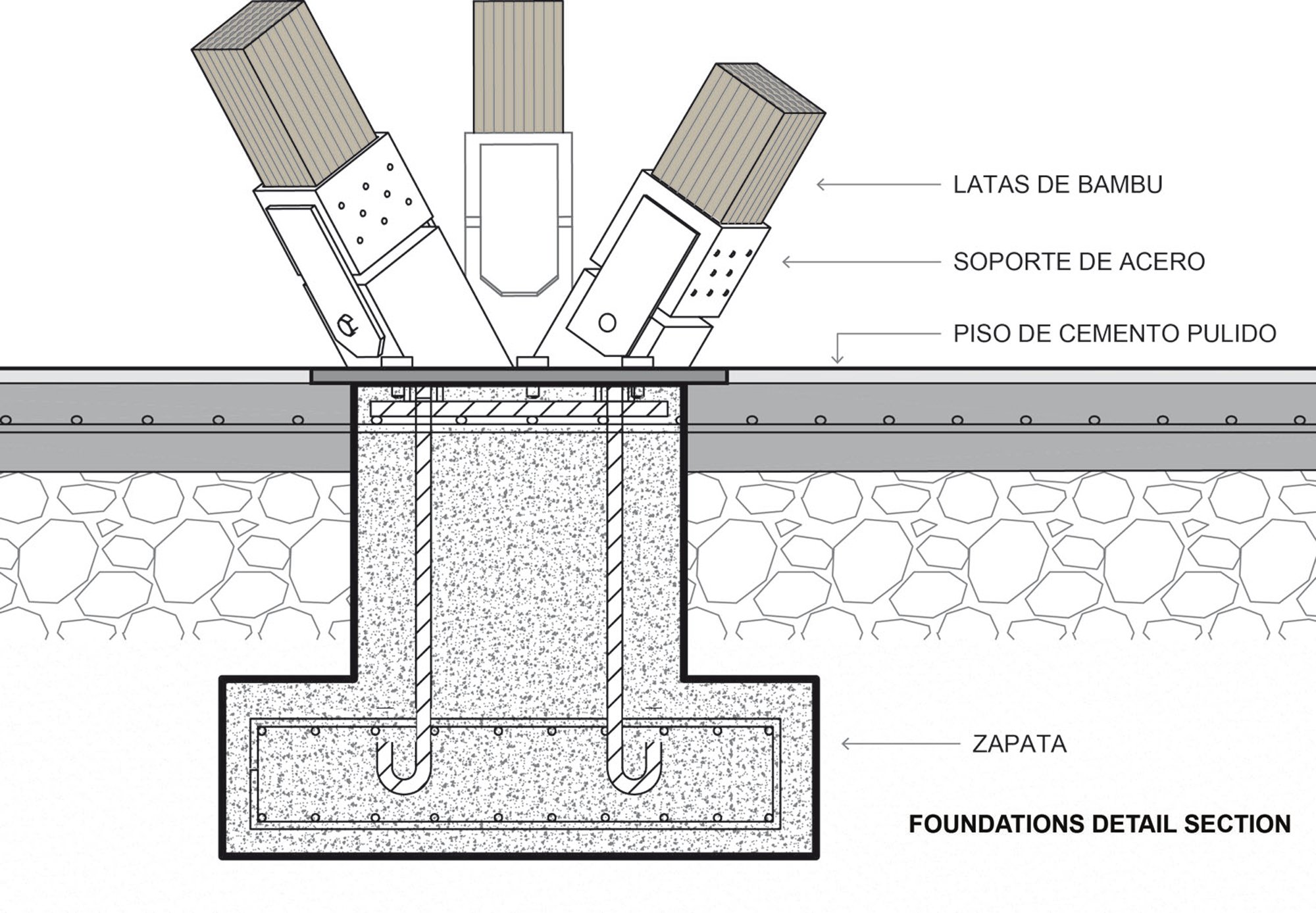 LATAS DE BAMBU

SOPORTE DE ACERO

PISO DE CEMENTO PULIDO

ZAPATA

FOUNDATIONS DETAIL SECTION