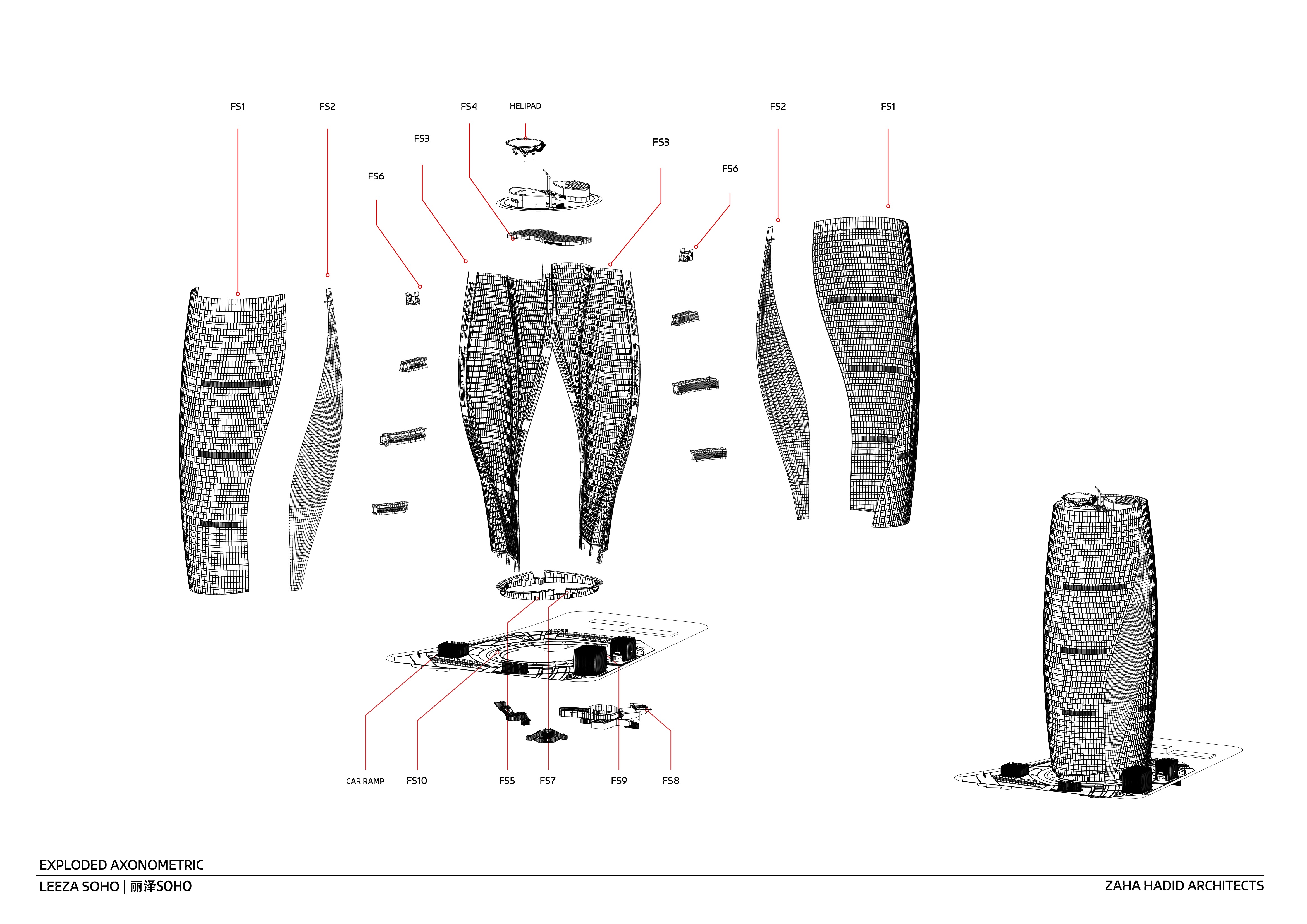 FS1
FS2
FS4
HELIPAD
FS2
FS1
FS3
FS3
FS6
FS6

CAR RAMP
FS10
FS5
FS7
FS9
FS8

EXPLODED AXONOMETRIC
LEEZA SOHO | 丽泽SOHO
ZAHA HADID ARCHITECTS