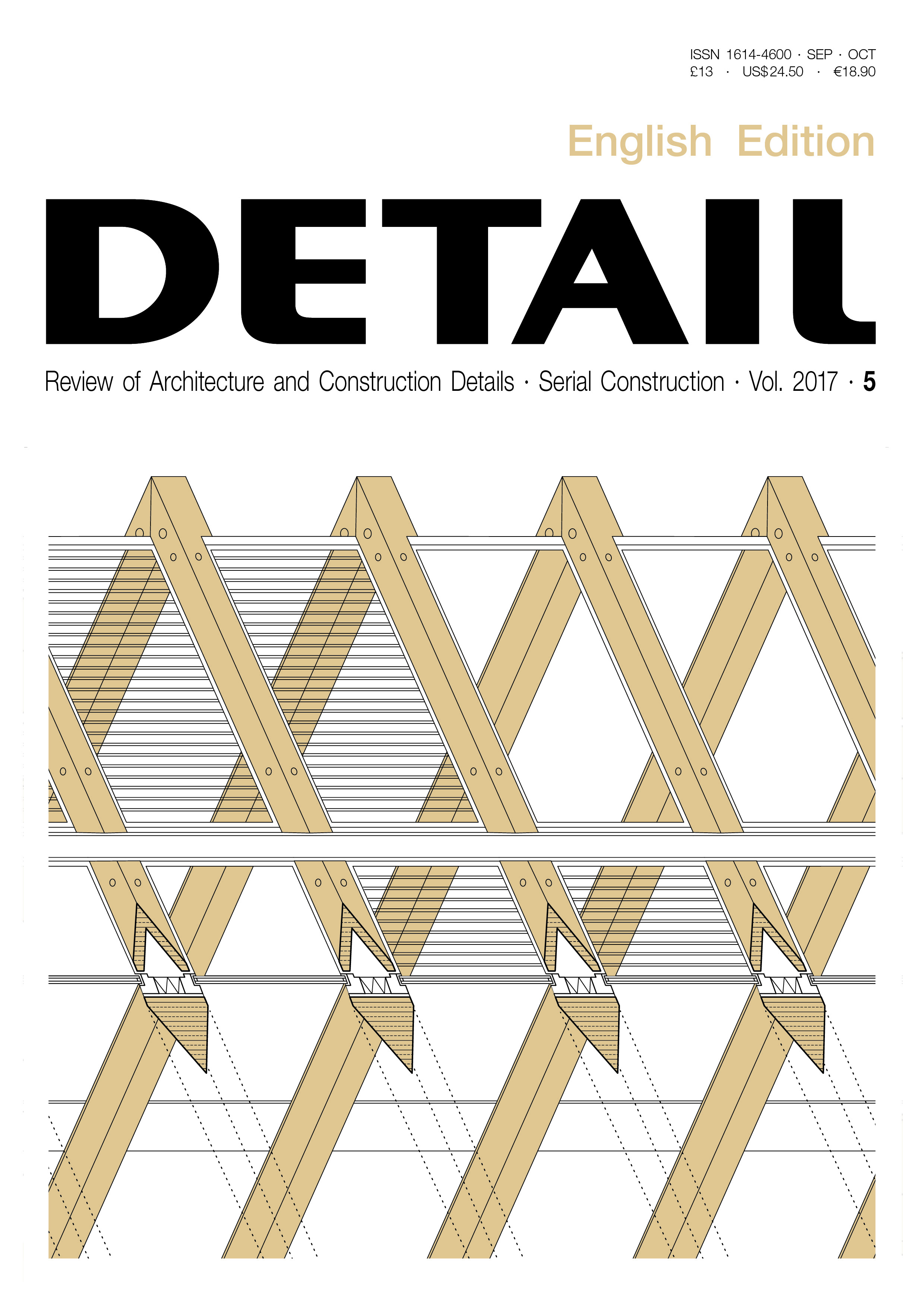 ISSN 1614-4600 · SEP · OCT
£13 · US$24.50 · €18.90

English Edition

DETAIL

Review of Architecture and Construction Details · Serial Construction · Vol. 2017 · 5