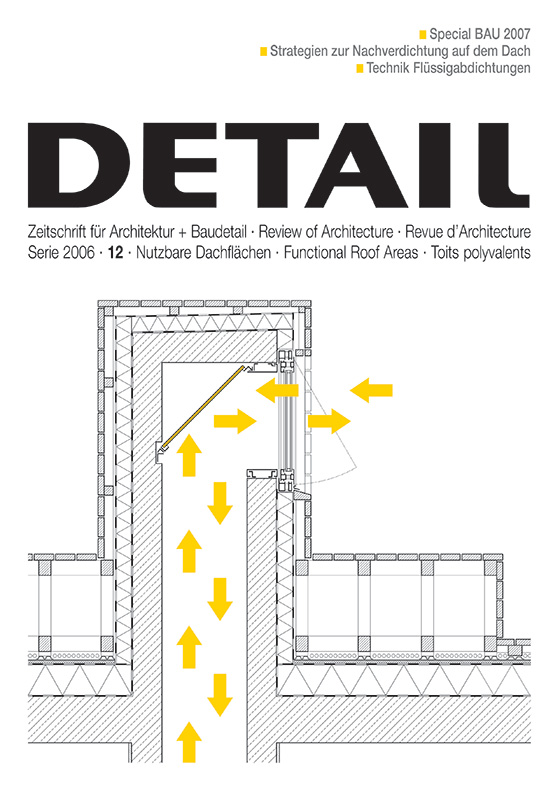 Special BAU 2007
Strategien zur Nachverdichtung auf dem Dach
Technik Flüssigabdichtungen

DETAIL

Zeitschrift für Architektur + Baudetail · Review of Architecture · Revue d'Architecture
Serie 2006 · 12 · Nutzbare Dachflächen · Functional Roof Areas · Toits polyvalents