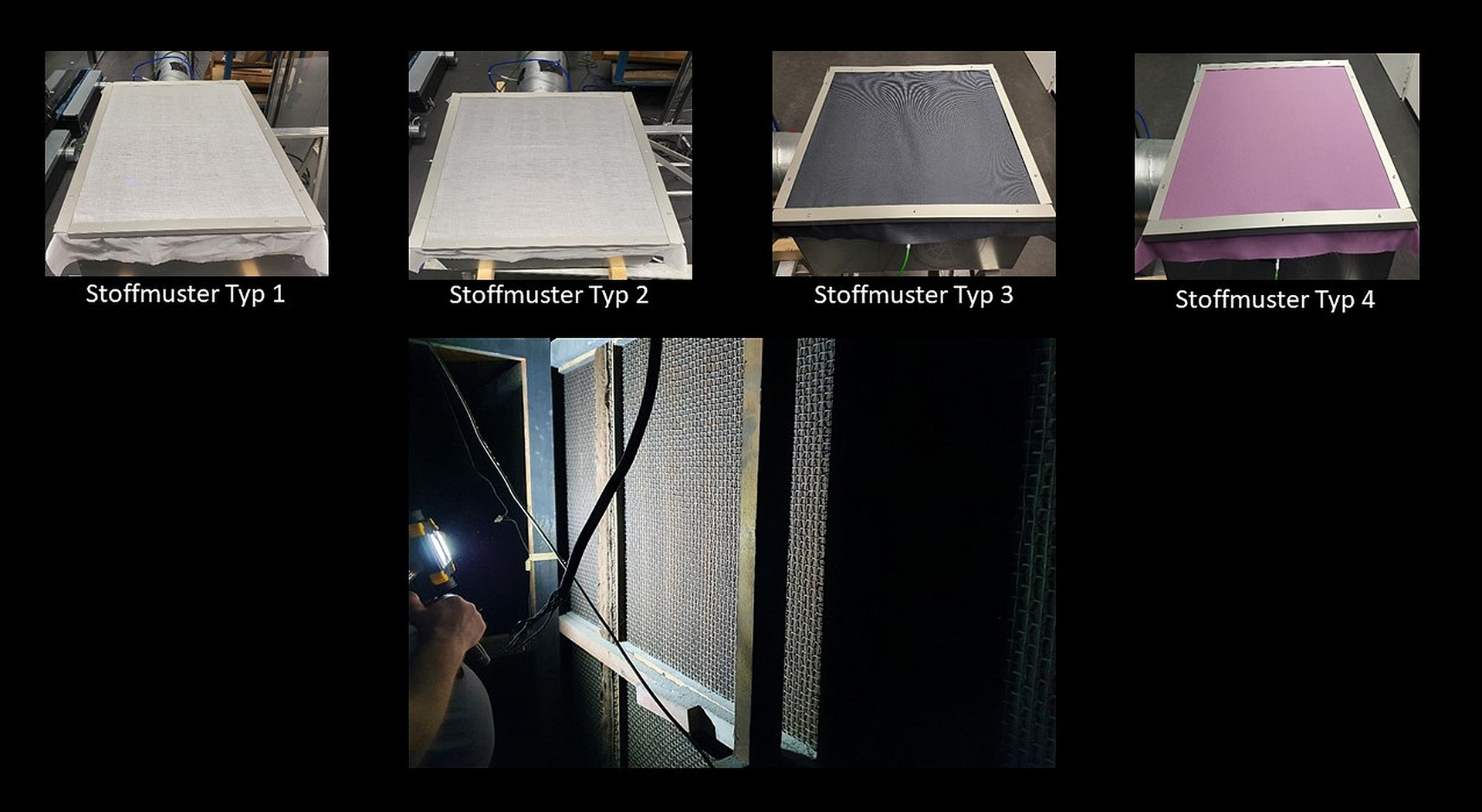 Stoffmuster Typ 1

Stoffmuster Typ 2

Stoffmuster Typ 3

Stoffmuster Typ 4