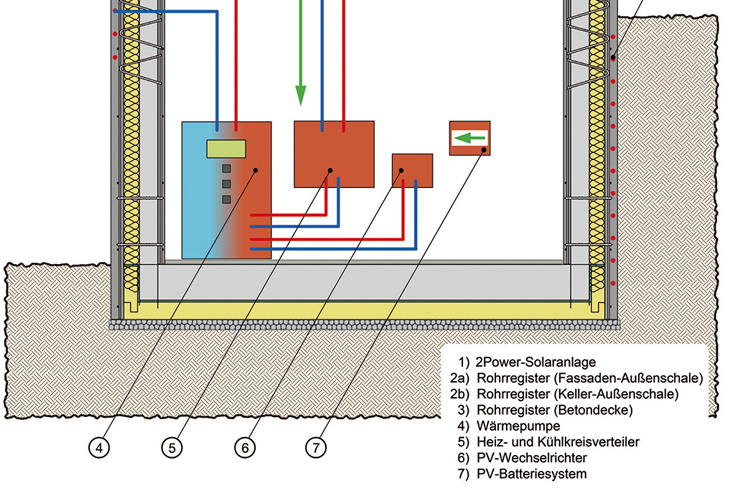 4

5

6

7

1) 2Power-Solaranlage
2a) Rohrregister (Fassaden-Außenschale)
2b) Rohrregister (Keller-Außenschale)
3) Rohrregister (Betondecke)
4) Wärmepumpe
5) Heiz- und Kühlkreisverteiler
6) PV-Wechselrichter
7) PV-Batteriesystem