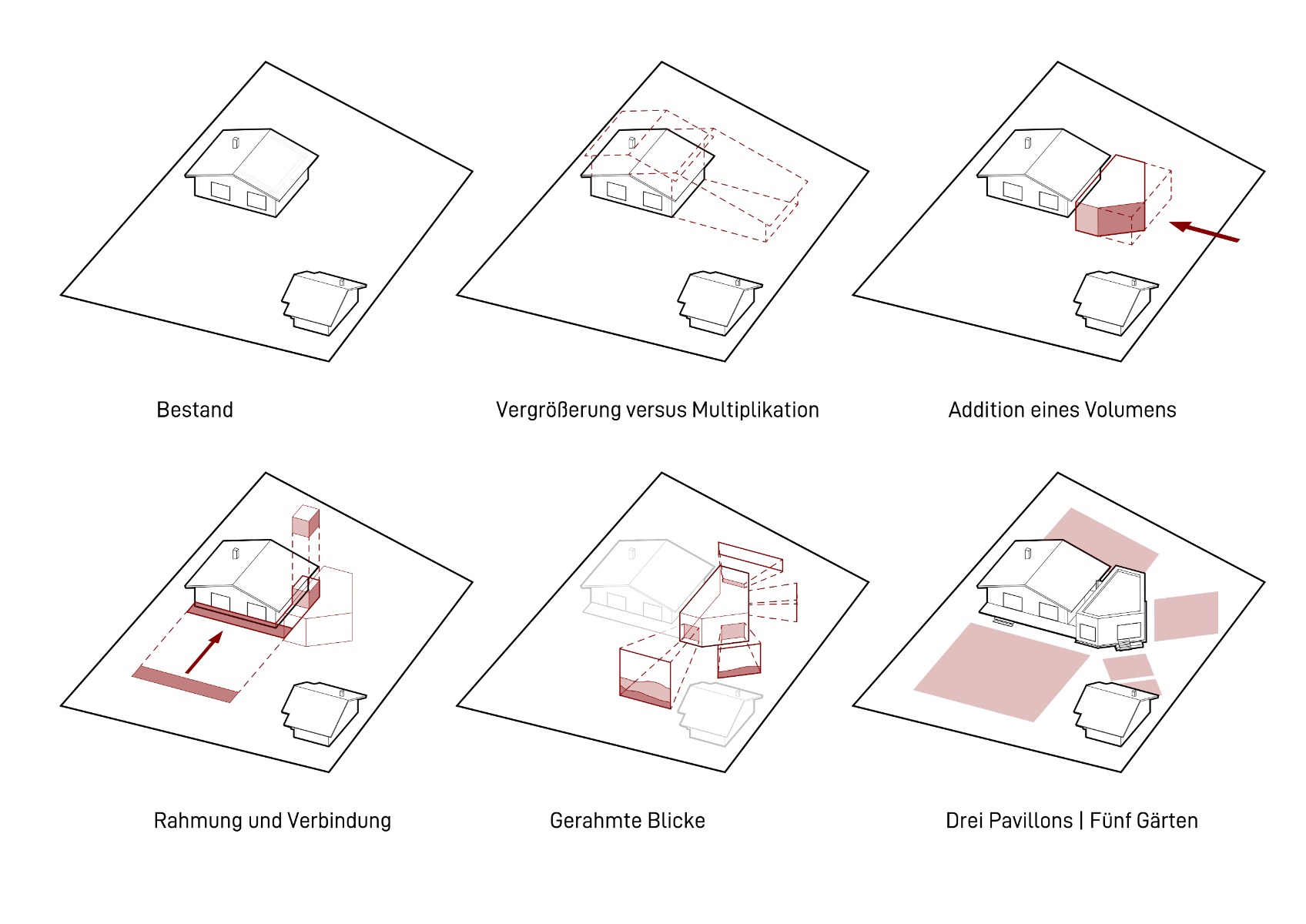 Bestand

Vergrößerung versus Multiplikation

Addition eines Volumens

Rahmung und Verbindung

Gerahmte Blicke

Drei Pavillons | Fünf Gärten