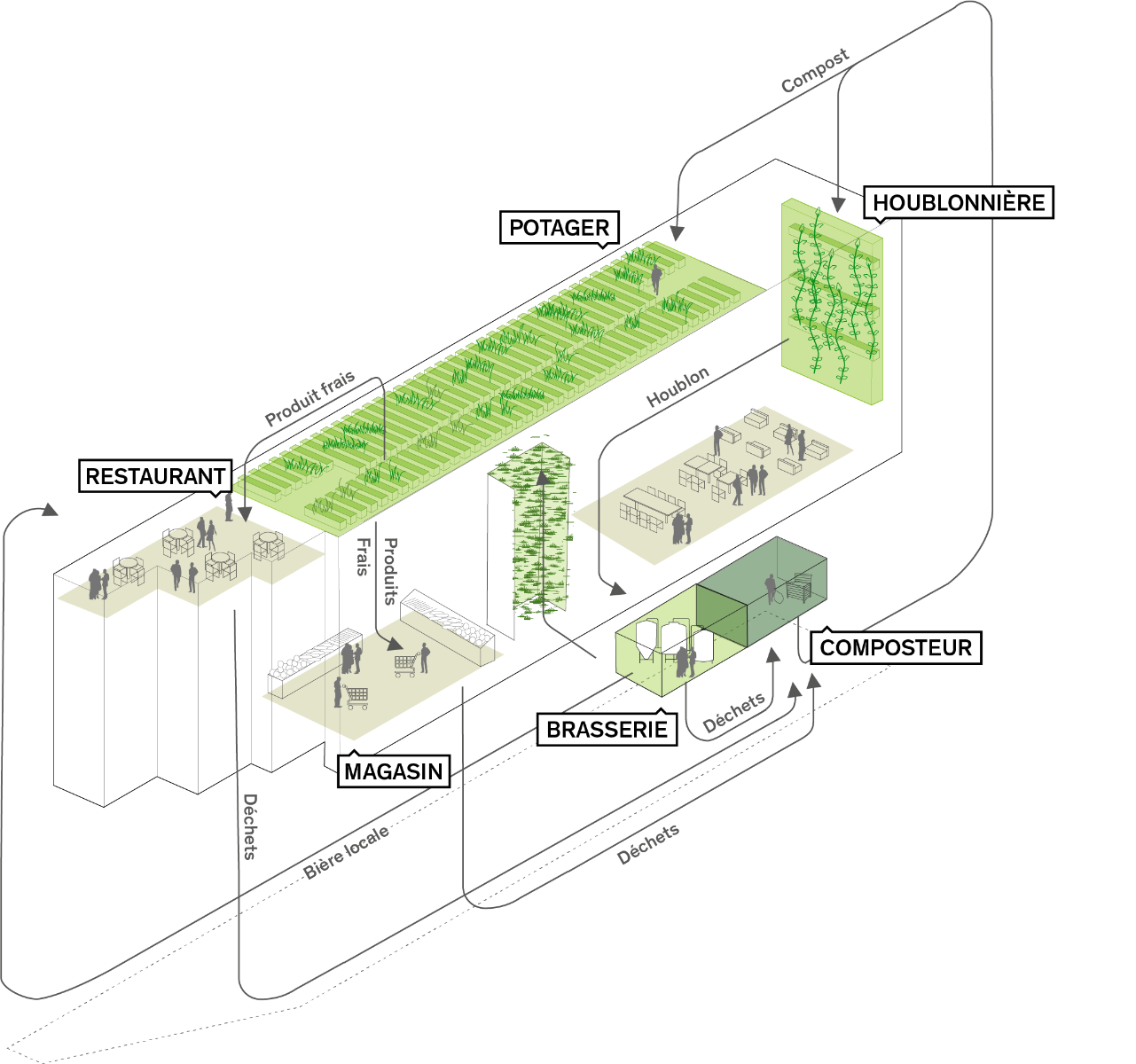 Compost

HOUBLONNIÈRE

POTAGER

Produit frais

Houblon

RESTAURANT

Produits Frais

COMPOSTEUR

Déchets

BRASSERIE

MAGASIN

Déchets

Bière locale

Déchets