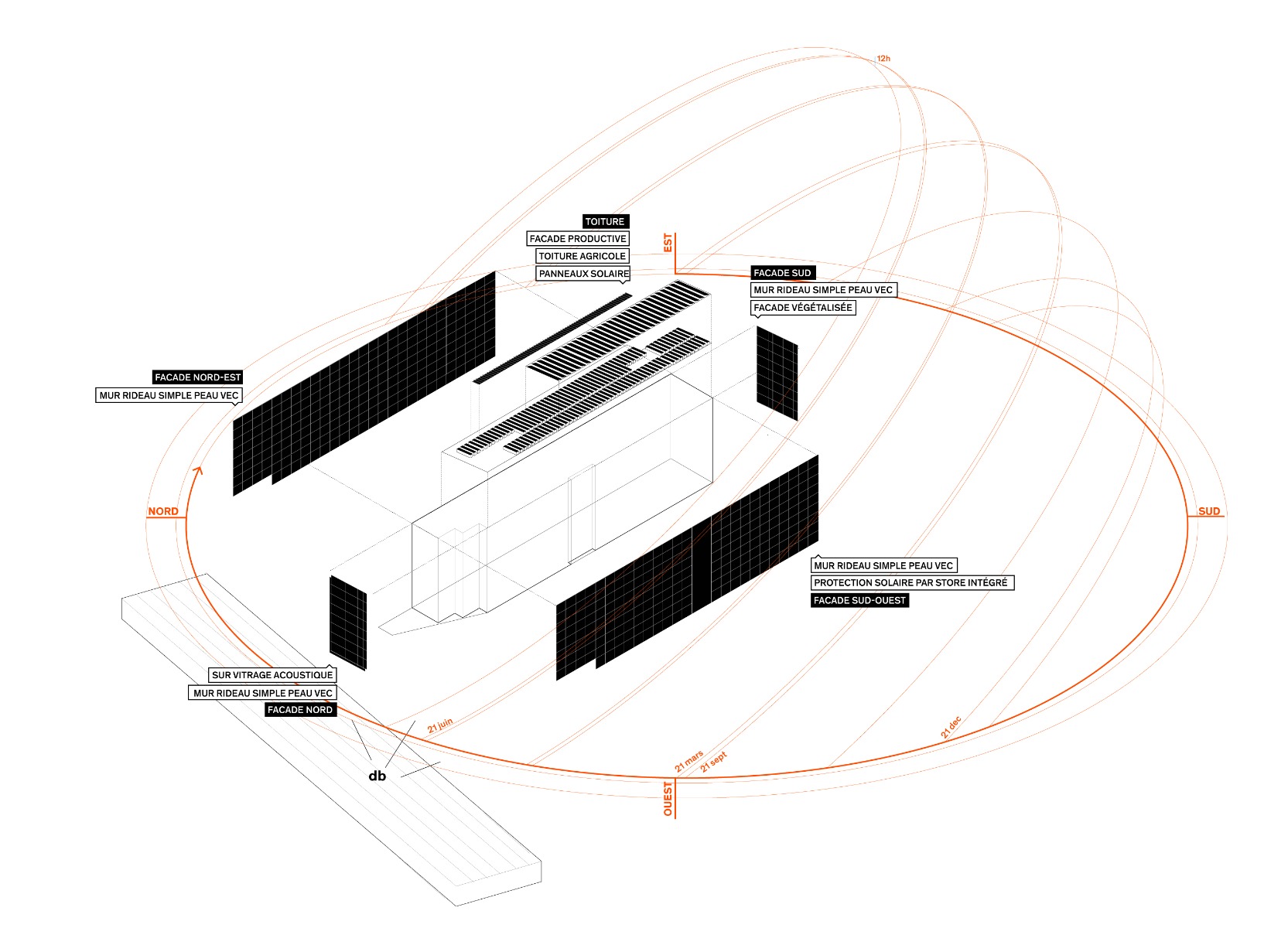 12h

TOITURE
FACADE PRODUCTIVE
TOITURE AGRICOLE
PANNEAUX SOLAIRE

EST

FACADE SUD
MUR RIDEAU SIMPLE PEAU VEC
FACADE VÉGÉTALISÉE

FACADE NORD-EST
MUR RIDEAU SIMPLE PEAU VEC

NORD

SUD

MUR RIDEAU SIMPLE PEAU VEC
PROTECTION SOLAIRE PAR STORE INTÉGRÉ
FACADE SUD-OUEST

SUR VITRAGE ACOUSTIQUE
MUR RIDEAU SIMPLE PEAU VEC
FACADE NORD

21 juin

db

21 mars
21 sept

21 dec

OUEST