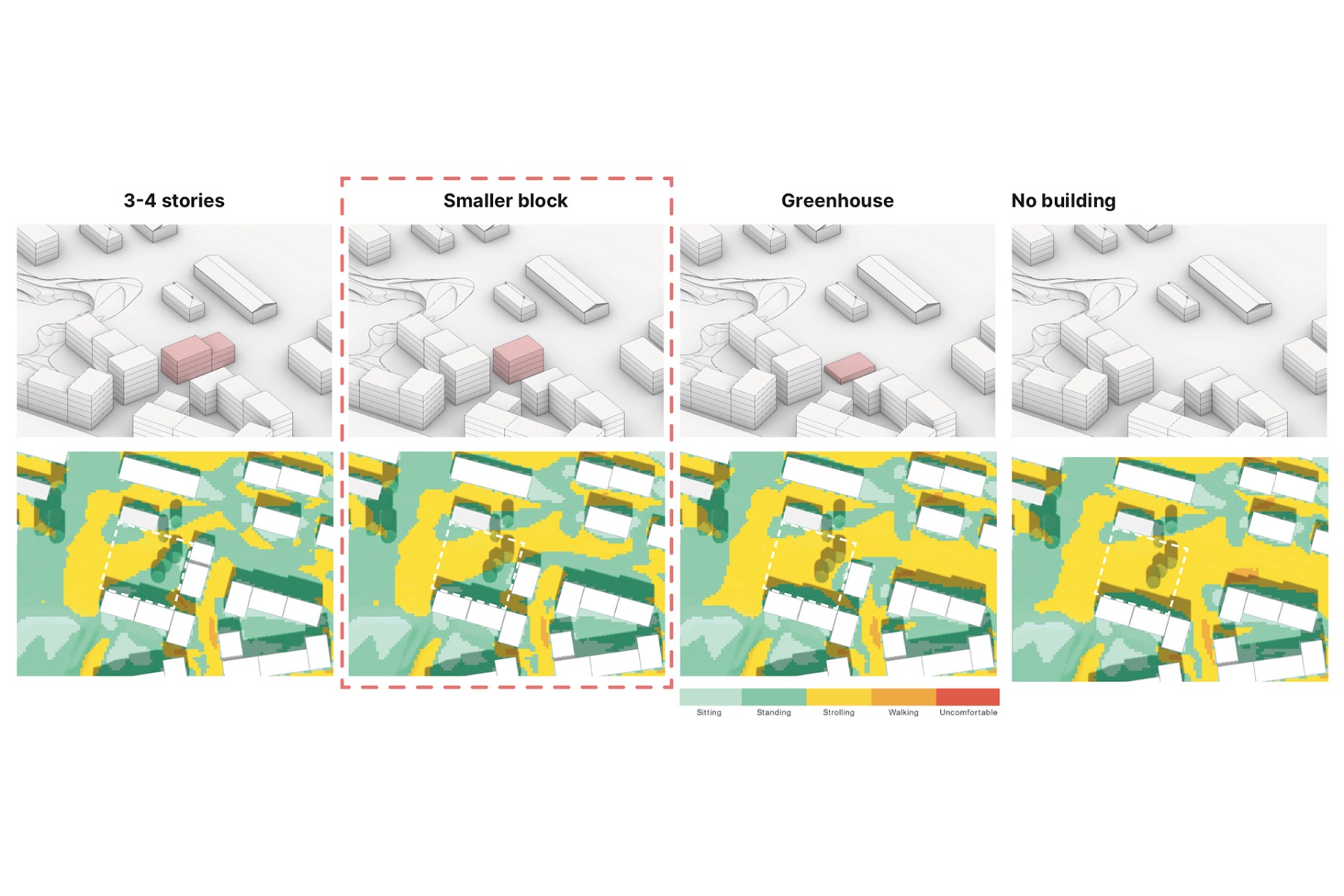 3-4 stories

Smaller block

Greenhouse

No building

Sitting
Standing
Strolling
Walking
Uncomfortable